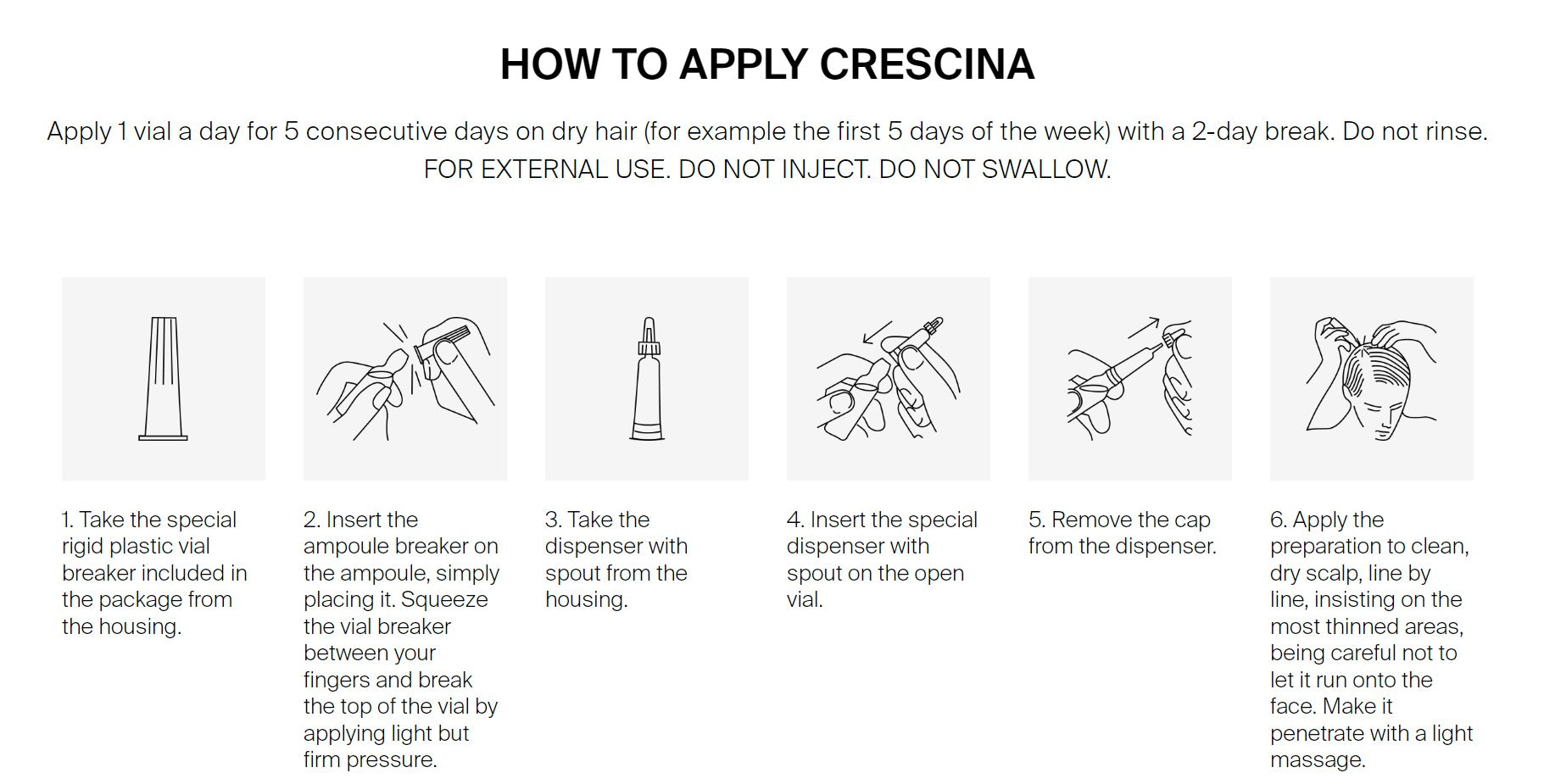 HOW TO APPLY CRESCINA

Apply 1 vial a day for 5 consecutive days on dry hair (for example the first 5 days of the week) with a 2-day break. Do not rinse.
FOR EXTERNAL USE. DO NOT INJECT. DO NOT SWALLOW.

1. Take the special rigid plastic vial breaker included in the package from the housing.

2. Insert the ampoule breaker on the ampoule, simply placing it. Squeeze the vial breaker between your fingers and break the top of the vial by applying light but firm pressure.

3. Take the dispenser with spout from the housing.

4. Insert the special dispenser with spout on the open vial.

5. Remove the cap from the dispenser.

6. Apply the preparation to clean, dry scalp, line by line, insisting on the most thinned areas, being careful not to let it run onto the face. Make it penetrate with a light massage.